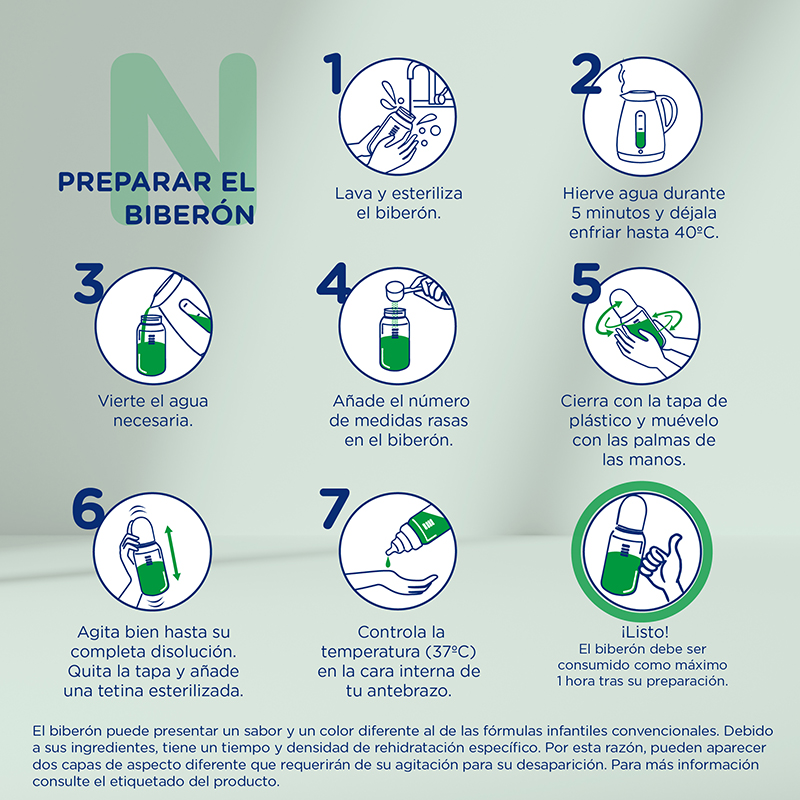 N

PREPARAR EL BIBERÓN

1
Lava y esteriliza el biberón.

2
Hierve agua durante 5 minutos y déjala enfriar hasta 40ºC.

3
Vierte el agua necesaria.

4
Añade el número de medidas rasas en el biberón.

5
Cierra con la tapa de plástico y muévelo con las palmas de las manos.

6
Agita bien hasta su completa disolución. Quita la tapa y añade una tetina esterilizada.

7
Controla la temperatura (37ºC) en la cara interna de tu antebrazo.

¡Listo!
El biberón debe ser consumido como máximo 1 hora tras su preparación.

El biberón puede presentar un sabor y un color diferente al de las fórmulas infantiles convencionales. Debido a sus ingredientes, tiene un tiempo y densidad de rehidratación específico. Por esta razón, pueden aparecer dos capas de aspecto diferente que requerirán de su agitación para su desaparición. Para más información consulte el etiquetado del producto.