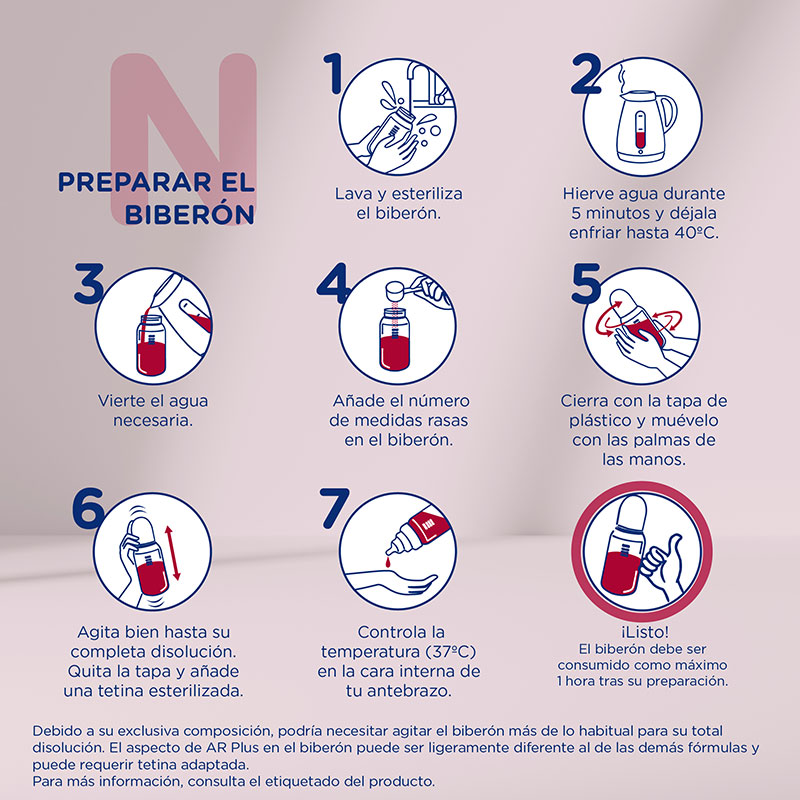 N

PREPARAR EL BIBERÓN

1
Lava y esteriliza el biberón.

2
Hierve agua durante 5 minutos y déjala enfriar hasta 40ºC.

3
Vierte el agua necesaria.

4
Añade el número de medidas rasas en el biberón.

5
Cierra con la tapa de plástico y muévelo con las palmas de las manos.

6
Agita bien hasta su completa disolución. Quita la tapa y añade una tetina esterilizada.

7
Controla la temperatura (37ºC) en la cara interna de tu antebrazo.

¡Listo!
El biberón debe ser consumido como máximo 1 hora tras su preparación.

Debido a su exclusiva composición, podría necesitar agitar el biberón más de lo habitual para su total disolución. El aspecto de AR Plus en el biberón puede ser ligeramente diferente al de las demás fórmulas y puede requerir tetina adaptada.
Para más información, consulta el etiquetado del producto.